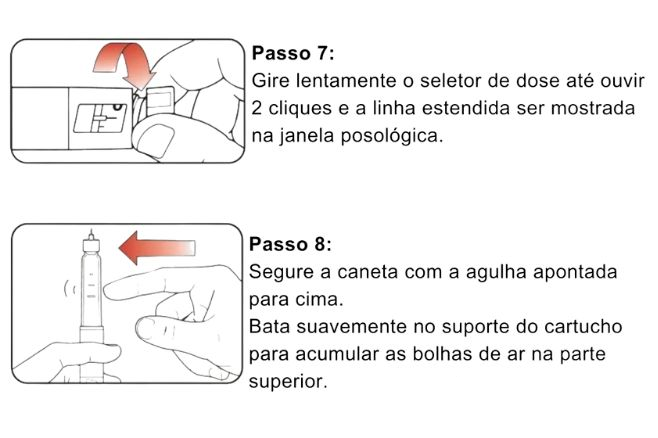 Passo 7:
Gire lentamente o seletor de dose até ouvir 2 cliques e a linha estendida ser mostrada na janela posológica.

Passo 8:
Segure a caneta com a agulha apontada para cima.
Bata suavemente no suporte do cartucho para acumular as bolhas de ar na parte superior.