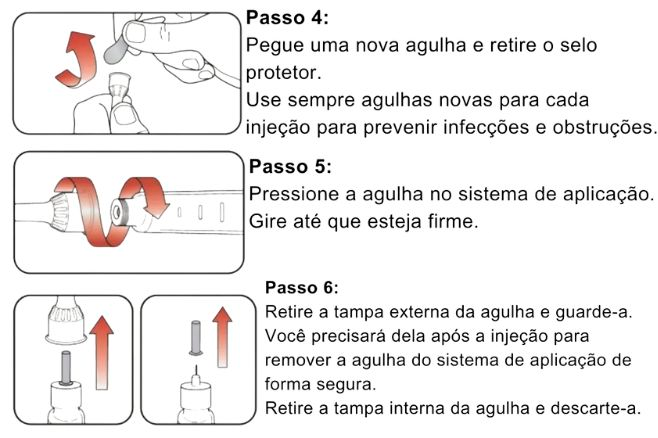 Passo 4:
Pegue uma nova agulha e retire o selo protetor.
Use sempre agulhas novas para cada injeção para prevenir infecções e obstruções.

Passo 5:
Pressione a agulha no sistema de aplicação.
Gire até que esteja firme.

Passo 6:
Retire a tampa externa da agulha e guarde-a.
Você precisará dela após a injeção para remover a agulha do sistema de aplicação de forma segura.
Retire a tampa interna da agulha e descarte-a.