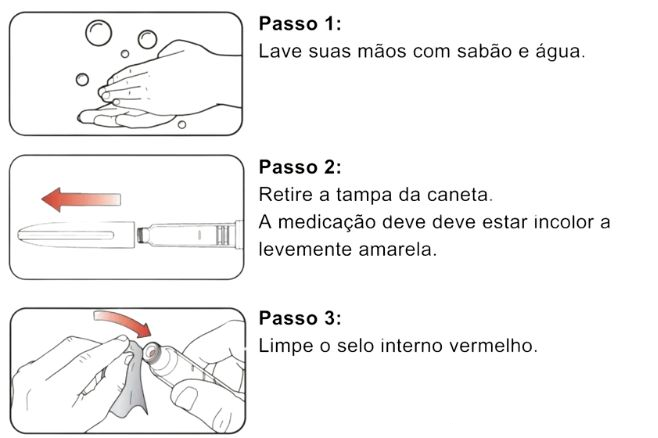 Passo 1:
Lave suas mãos com sabão e água.

Passo 2:
Retire a tampa da caneta.
A medicação deve deve estar incolor a levemente amarela.

Passo 3:
Limpe o selo interno vermelho.