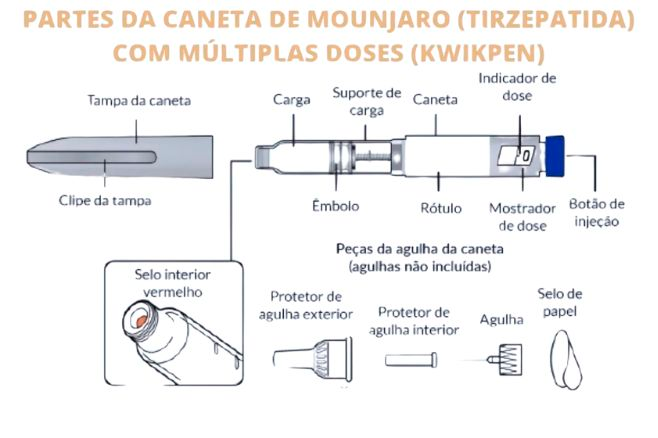 PARTES DA CANETA DE MOUNJARO (TIRZEPATIDA) COM MÚLTIPLAS DOSES (KWIKPEN)

Tampa da caneta

Clipe da tampa

Carga

Suporte de carga

Caneta

Indicador de dose

0

Êmbolo

Rótulo

Mostrador de dose

Botão de injeção

Peças da agulha da caneta
(agulhas não incluídas)

Selo interior vermelho

Protetor de agulha exterior

Protetor de agulha interior

Agulha

Selo de papel